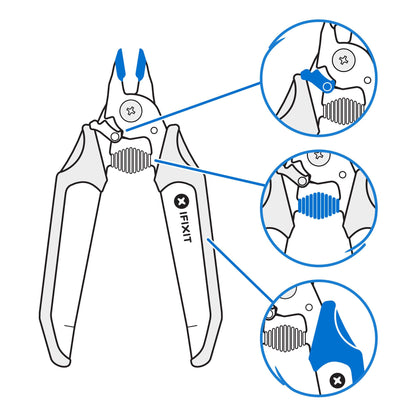 IFIXIT